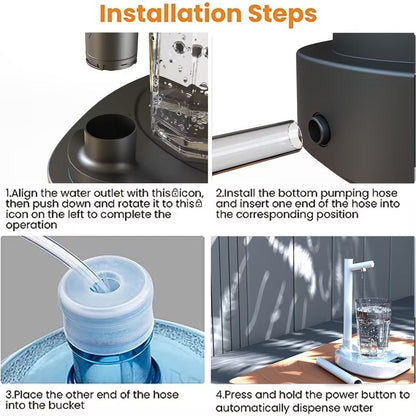 Installation Steps

1.Align the water outlet with this icon, then push down and rotate it to this icon on the left to complete the operation

2.Install the bottom pumping hose and insert one end of the hose into the corresponding position

3.Place the other end of the hose into the bucket

4.Press and hold the power button to automatically dispense water